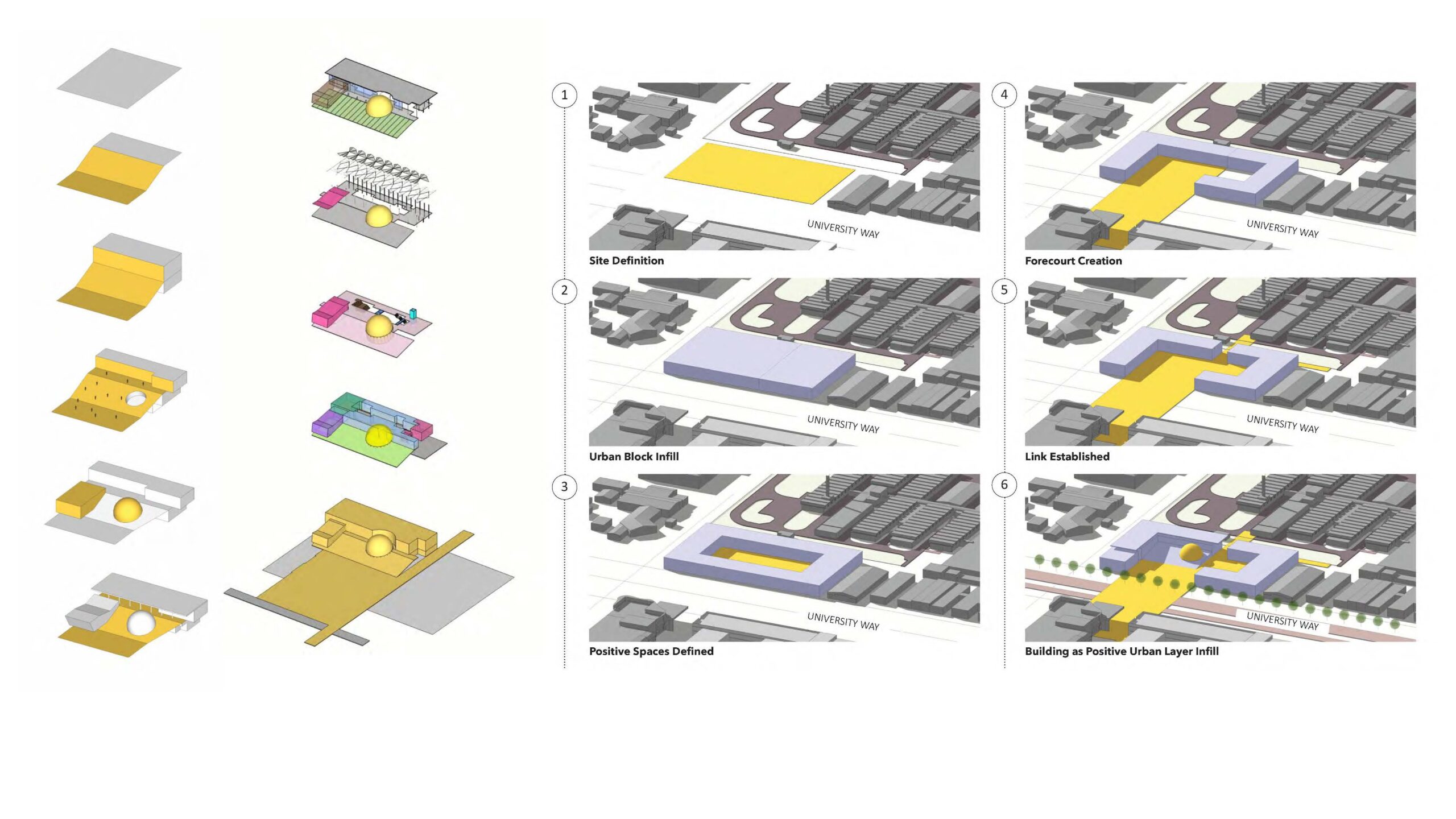 1

UNIVERSITY WAY

Site Definition

2

UNIVERSITY WAY

Urban Block Infill

3

UNIVERSITY WAY

Positive Spaces Defined

4

UNIVERSITY WAY

Forecourt Creation

5

UNIVERSITY WAY

Link Established

6

UNIVERSITY WAY

Building as Positive Urban Layer Infill